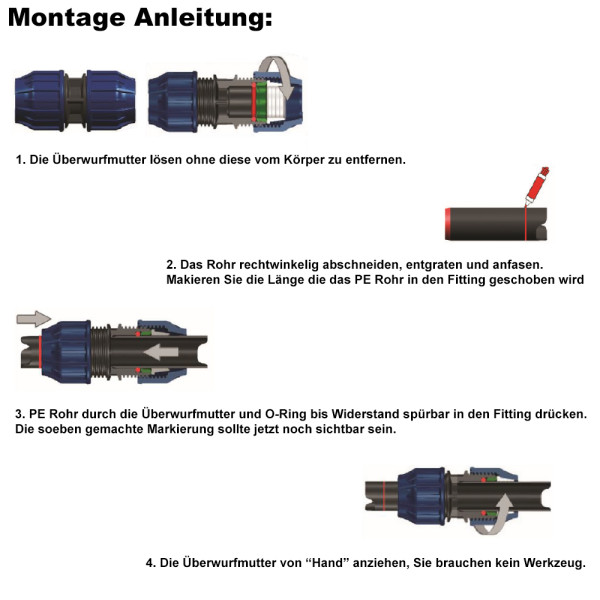 Montage Anleitung:

1. Die Überwurfmutter lösen ohne diese vom Körper zu entfernen.

2. Das Rohr rechtwinkelig abschneiden, entgraten und anfasen.
Makieren Sie die Länge die das PE Rohr in den Fitting geschoben wird

3. PE Rohr durch die Überwurfmutter und O-Ring bis Widerstand spürbar in den Fitting drücken.
Die soeben gemachte Markierung sollte jetzt noch sichtbar sein.

4. Die Überwurfmutter von “Hand” anziehen, Sie brauchen kein Werkzeug.